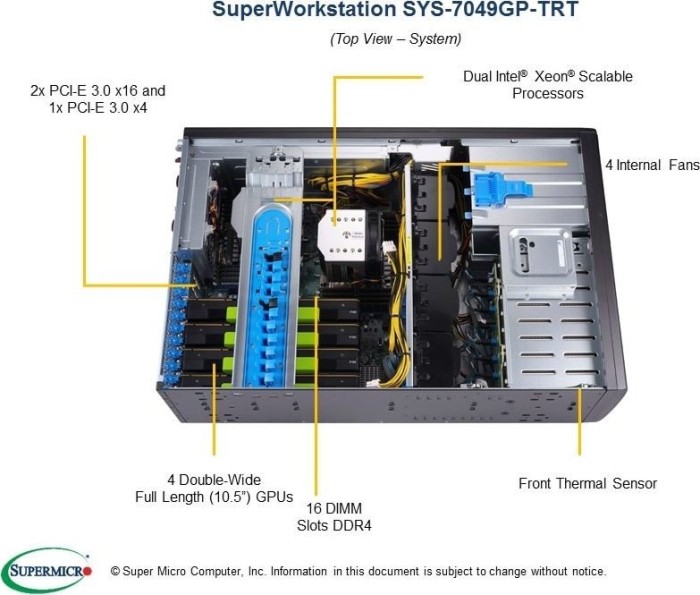 SuperWorkstation SYS-7049GP-TRT

(Top View – System)

2x PCI-E 3.0 x16 and 1x PCI-E 3.0 x4

Dual Intel® Xeon® Scalable Processors

4 Internal Fans

4 Double-Wide Full Length (10.5") GPUs

16 DIMM Slots DDR4

Front Thermal Sensor

SUPERMICRO

© Super Micro Computer, Inc. Information in this document is subject to change without notice.