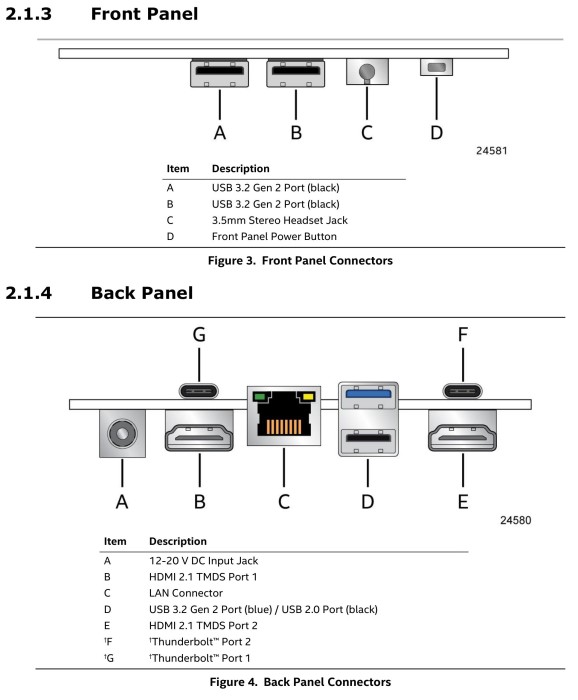 2.1.3 Front Panel

A B C D

24581

| Item | Description |
|---|---|
| A | USB 3.2 Gen 2 Port (black) |
| B | USB 3.2 Gen 2 Port (black) |
| C | 3.5mm Stereo Headset Jack |
| D | Front Panel Power Button |

Figure 3. Front Panel Connectors

2.1.4 Back Panel

G F

A B C D E

24580

| Item | Description |
|---|---|
| A | 12-20 V DC Input Jack |
| B | HDMI 2.1 TMDS Port 1 |
| C | LAN Connector |
| D | USB 3.2 Gen 2 Port (blue) / USB 2.0 Port (black) |
| E | HDMI 2.1 TMDS Port 2 |
| †F | †Thunderbolt™ Port 2 |
| †G | †Thunderbolt™ Port 1 |

Figure 4. Back Panel Connectors